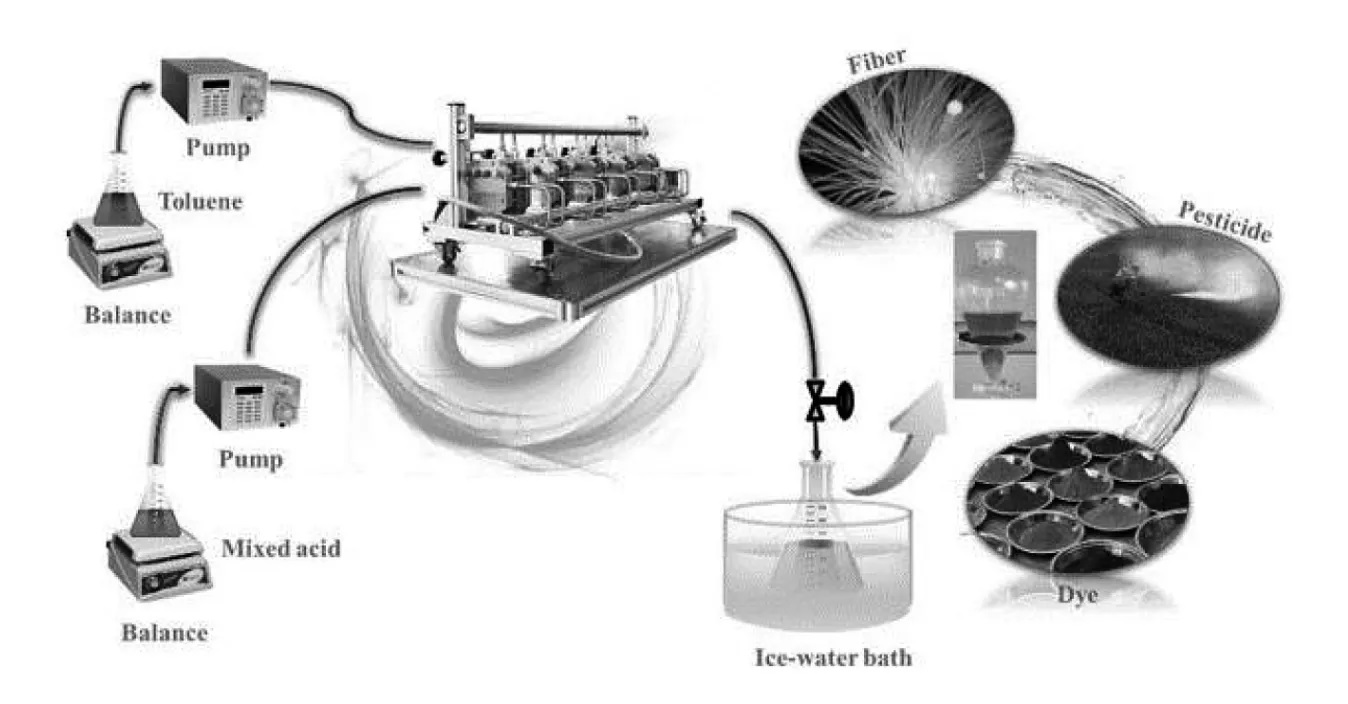 Pump
Toluene
Balance
Pump
Mixed acid
Balance
Ice-water bath
Fiber
Pesticide
Dye