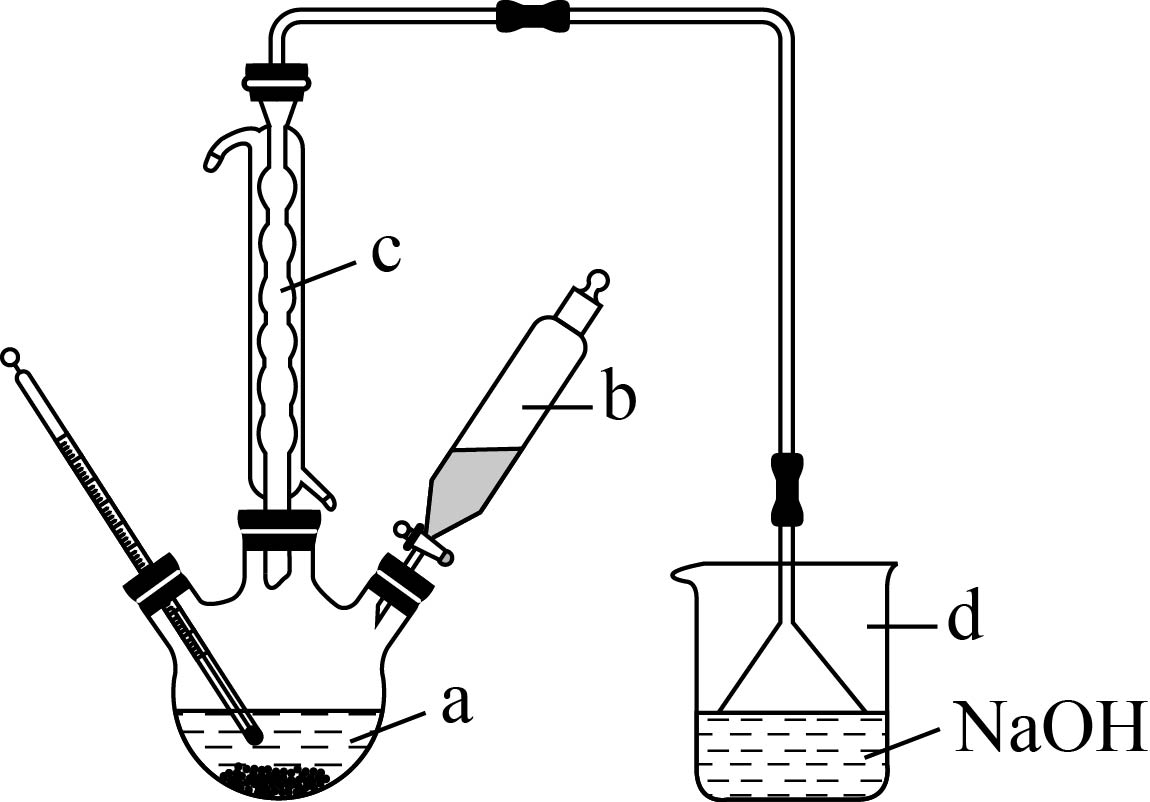 c
b
d
a
NaOH