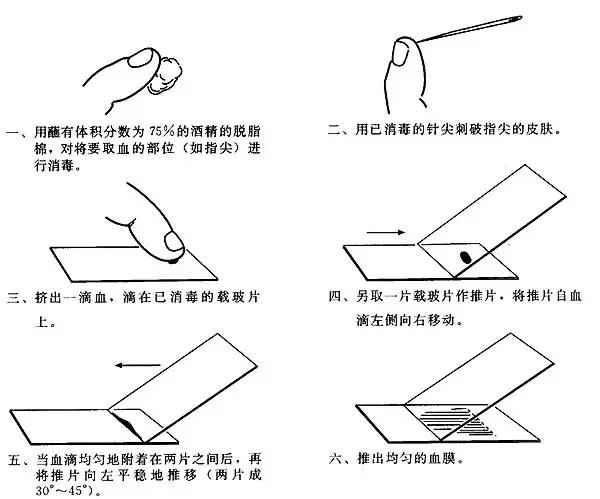 一、用蘸有体积分数为 75%的酒精的脱脂棉，对将要取血的部位（如指尖）进行消毒。

二、用已消毒的针尖刺破指尖的皮肤。

三、挤出一滴血，滴在已消毒的载玻片上。

四、另取一片载玻片作推片，将推片自血滴左侧向右移动。

五、当血滴均匀地附着在两片之间后，再将推片向左平稳地推移（两片成 30°～45°）。

六、推出均匀的血膜。