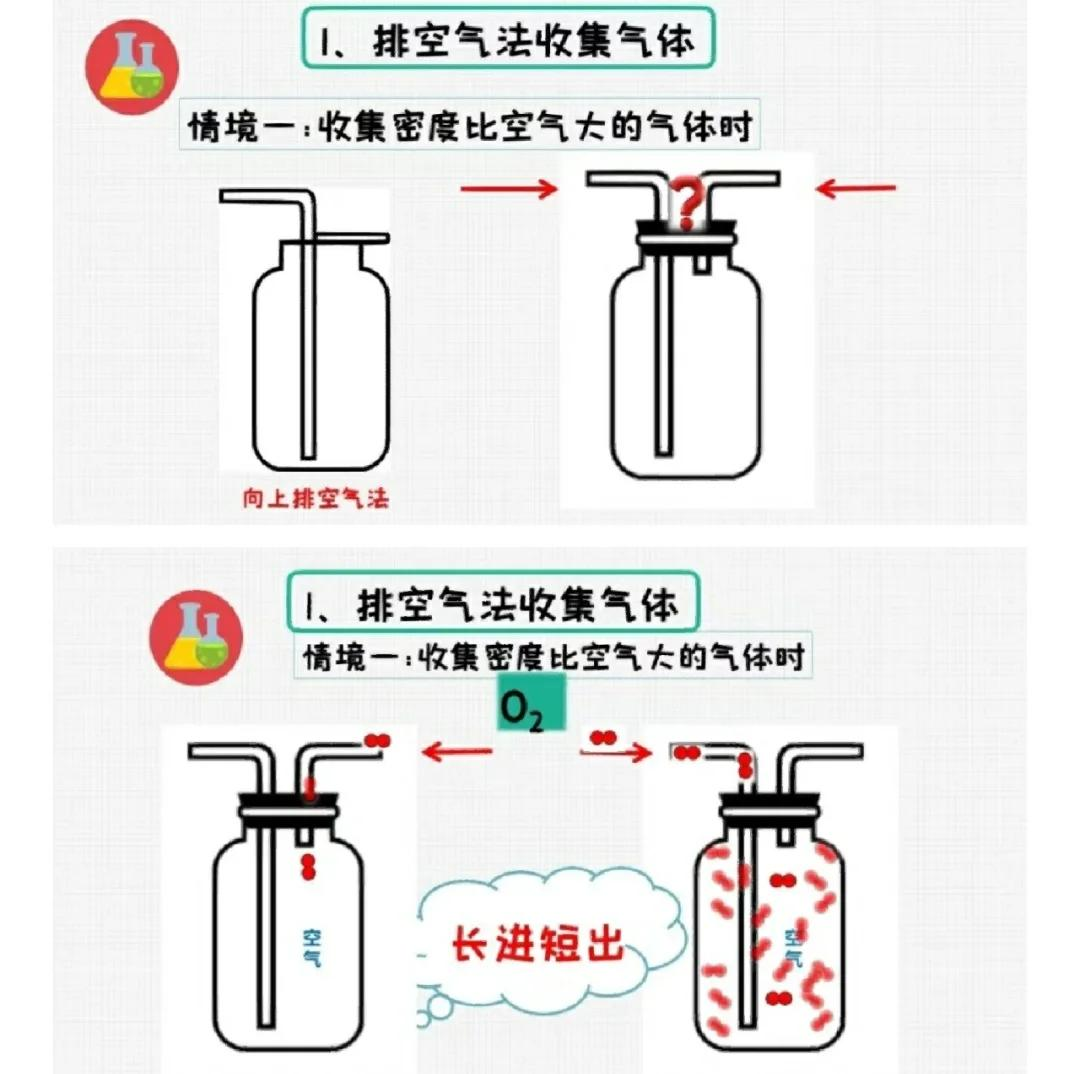 1、排空气法收集气体

情境一：收集密度比空气大的气体时

?

向上排空气法

1、排空气法收集气体

情境一：收集密度比空气大的气体时

$O_2$

空气

长进短出

空气